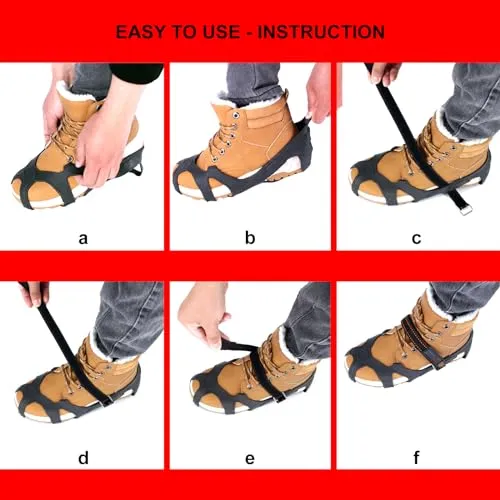 EASY TO USE - INSTRUCTION

a

b

c

d

e

f