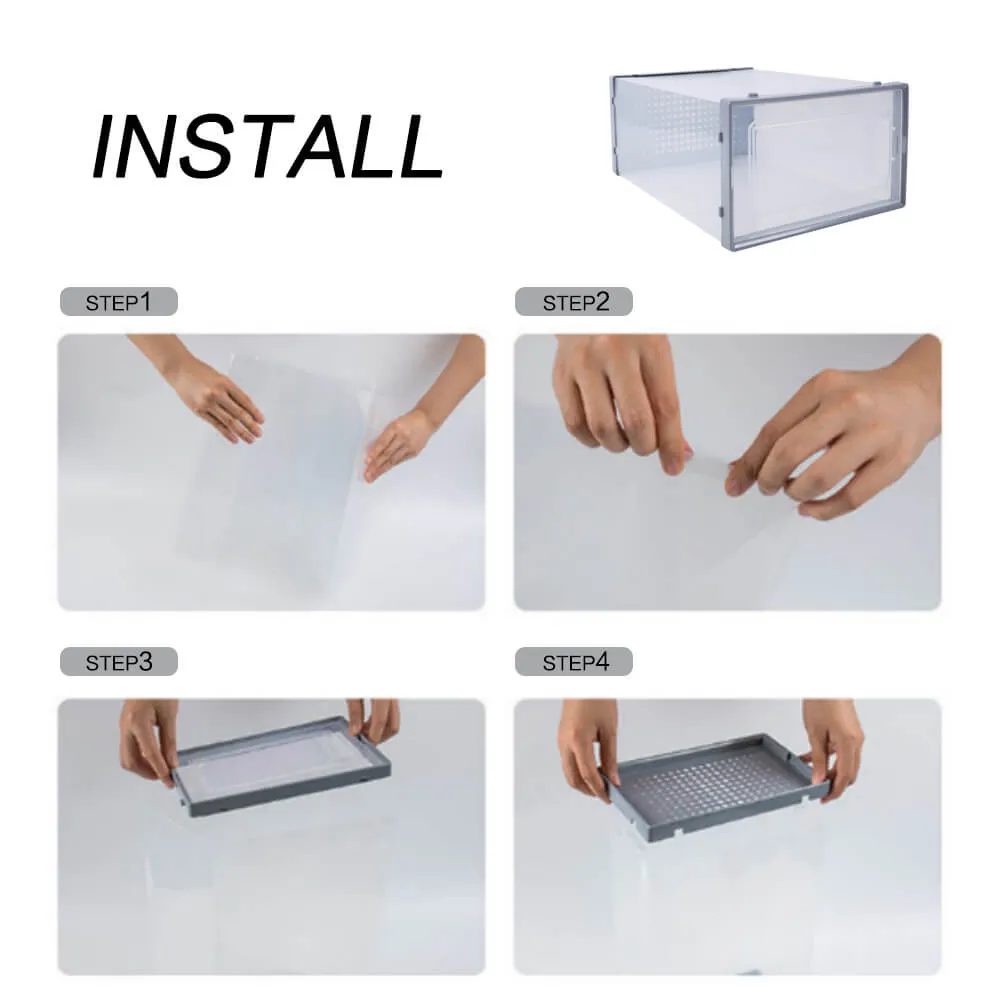 INSTALL

STEP1

STEP2

STEP3

STEP4